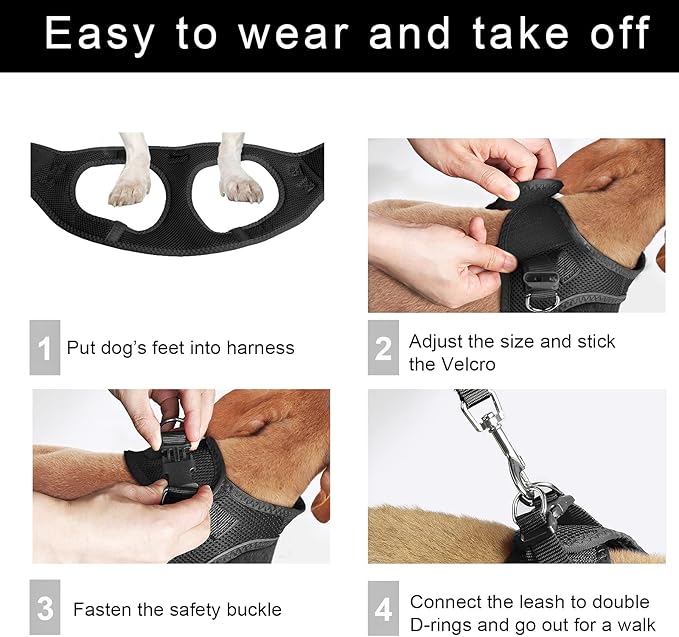 Easy to wear and take off

1 Put dog's feet into harness

2 Adjust the size and stick the Velcro

3 Fasten the safety buckle

4 Connect the leash to double D-rings and go out for a walk