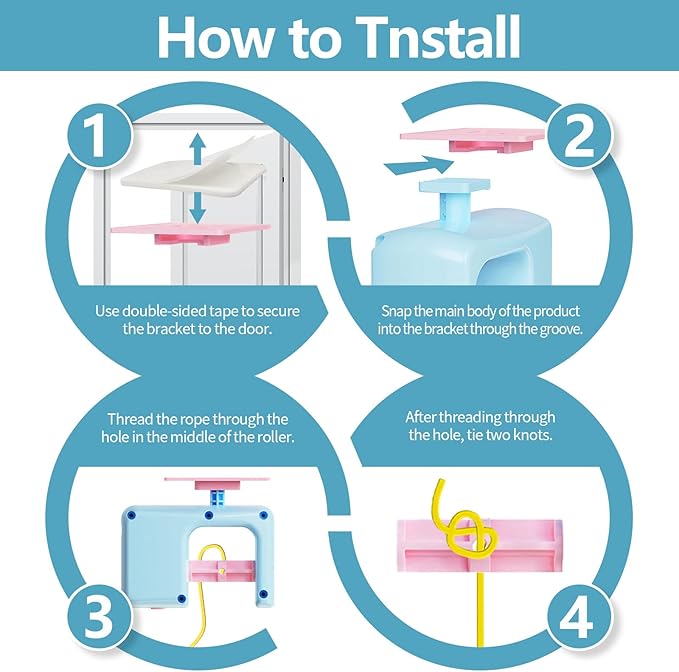 How to Tnstall

1

Use double-sided tape to secure the bracket to the door.

2

Snap the main body of the product into the bracket through the groove.

Thread the rope through the hole in the middle of the roller.

3

After threading through the hole, tie two knots.

4