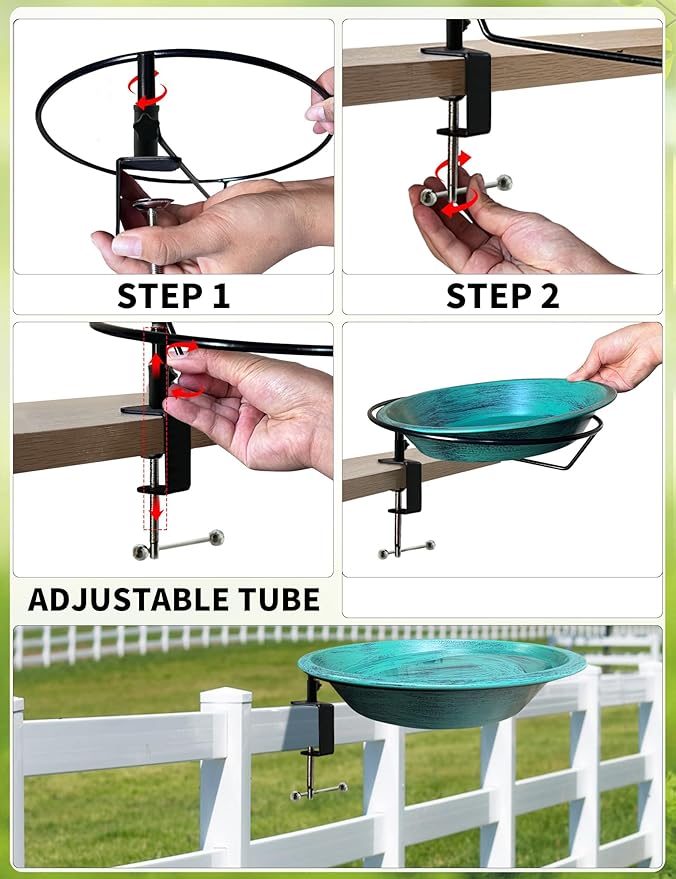 STEP 1

STEP 2

ADJUSTABLE TUBE