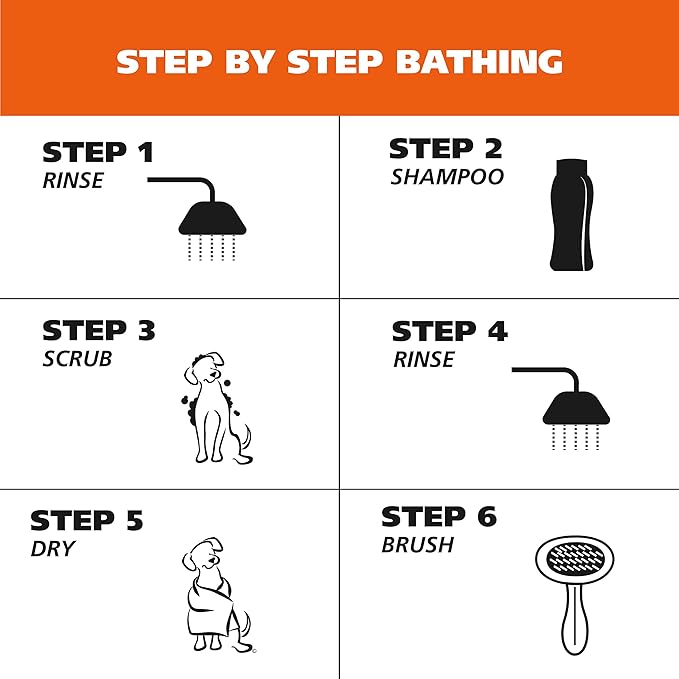 STEP BY STEP BATHING

STEP 1
RINSE

STEP 2
SHAMPOO

STEP 3
SCRUB

STEP 4
RINSE

STEP 5
DRY

STEP 6
BRUSH