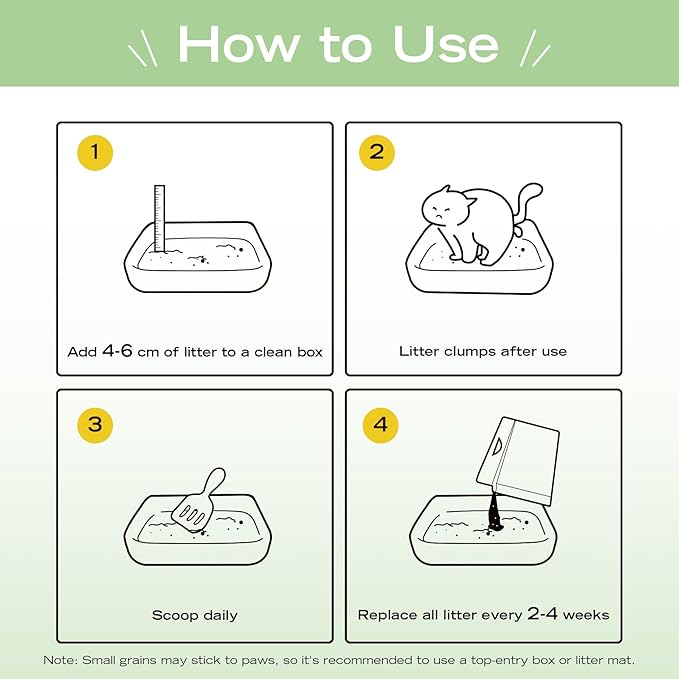 How to Use

1

Add 4-6 cm of litter to a clean box

2

Litter clumps after use

3

Scoop daily

4

Replace all litter every 2-4 weeks

Note: Small grains may stick to paws, so it's recommended to use a top-entry box or litter mat.