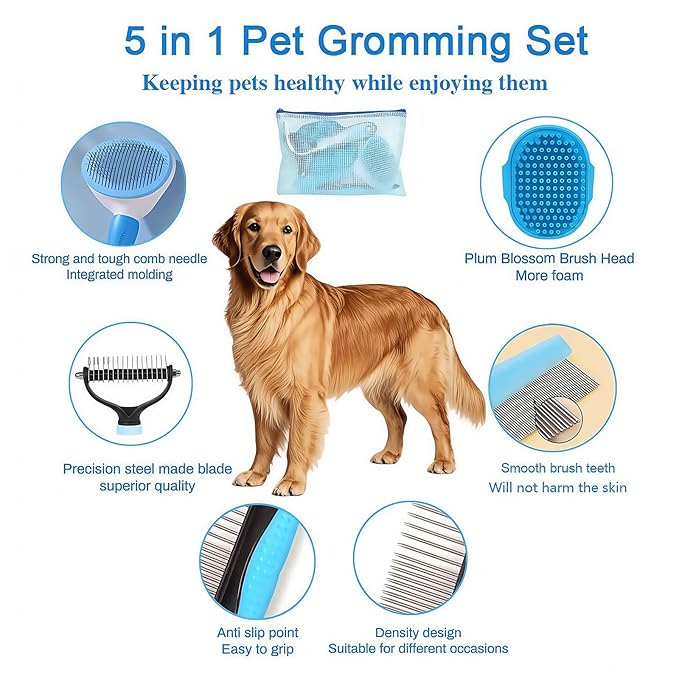 5 in 1 Pet Gromming Set

Keeping pets healthy while enjoying them

Strong and tough comb needle
Integrated molding

Plum Blossom Brush Head
More foam

Precision steel made blade
superior quality

Smooth brush teeth
Will not harm the skin

Anti slip point
Easy to grip

Density design
Suitable for different occasions