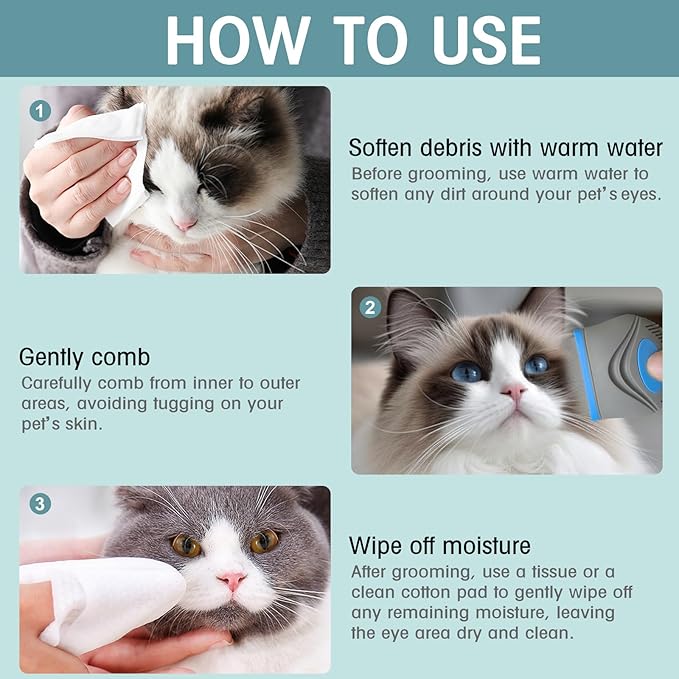 HOW TO USE

1

Soften debris with warm water
Before grooming, use warm water to soften any dirt around your pet's eyes.

2

Gently comb
Carefully comb from inner to outer areas, avoiding tugging on your pet's skin.

3

Wipe off moisture
After grooming, use a tissue or a clean cotton pad to gently wipe off any remaining moisture, leaving the eye area dry and clean.