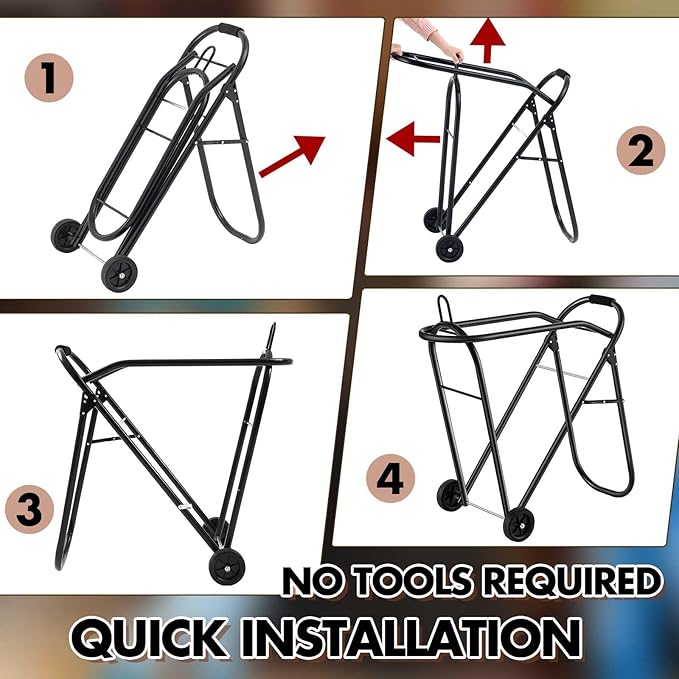 1

2

3

4

NO TOOLS REQUIRED

QUICK INSTALLATION