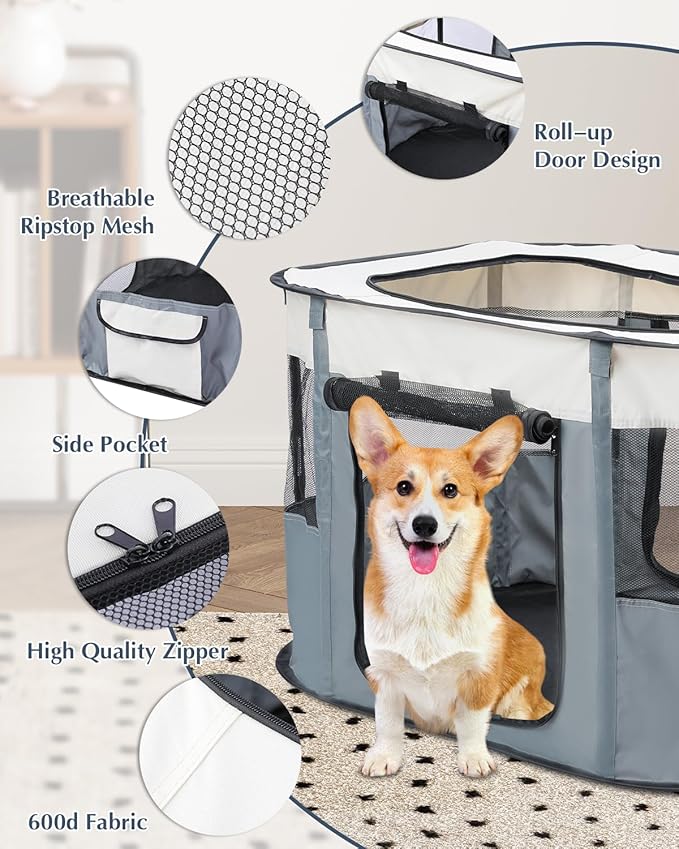 Roll-up Door Design

Breathable Ripstop Mesh

Side Pocket

High Quality Zipper

600d Fabric