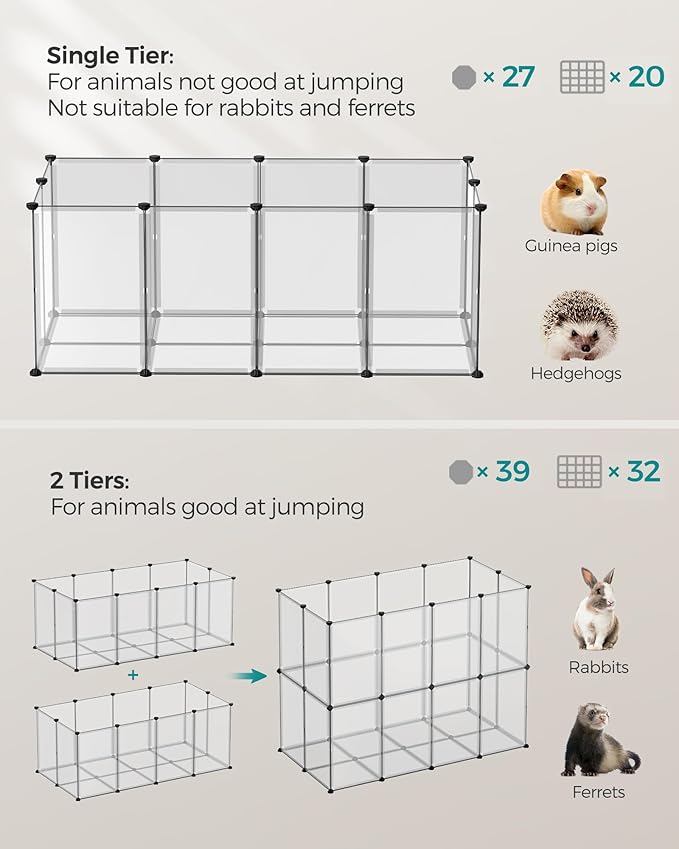 Single Tier:
For animals not good at jumping
Not suitable for rabbits and ferrets

× 27 × 20

Guinea pigs

Hedgehogs

2 Tiers:
For animals good at jumping

× 39 × 32

+

Rabbits

Ferrets