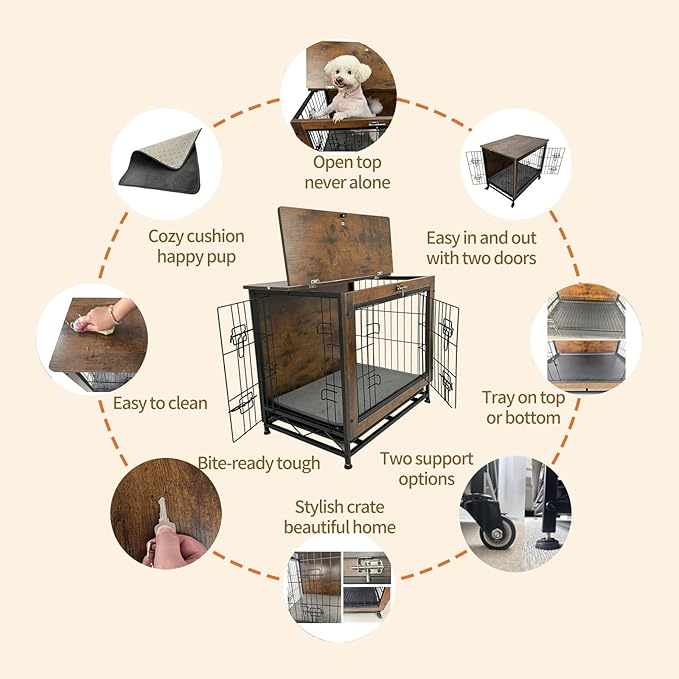 Open top
never alone

Cozy cushion
happy pup

Easy in and out
with two doors

Easy to clean

Tray on top
or bottom

Bite-ready tough

Two support
options

Stylish crate
beautiful home