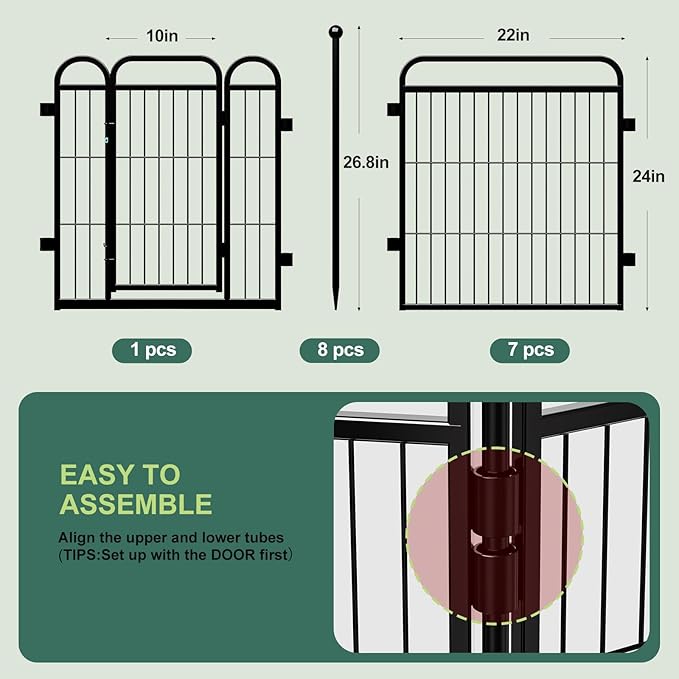 10in

26.8in

22in

24in

1 pcs

8 pcs

7 pcs

EASY TO ASSEMBLE

Align the upper and lower tubes
(TIPS:Set up with the DOOR first)