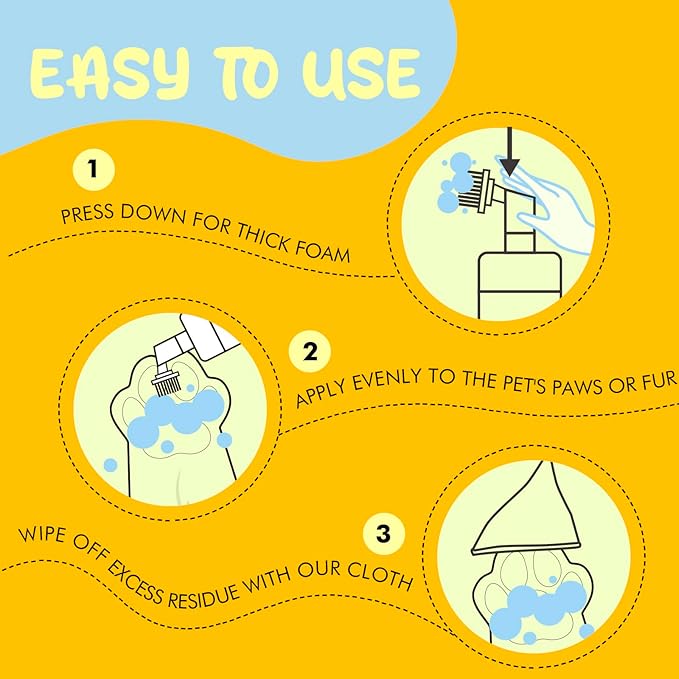 EASY TO USE

1

PRESS DOWN FOR THICK FOAM

2

APPLY EVENLY TO THE PET'S PAWS OR FUR

3

WIPE OFF EXCESS RESIDUE WITH OUR CLOTH