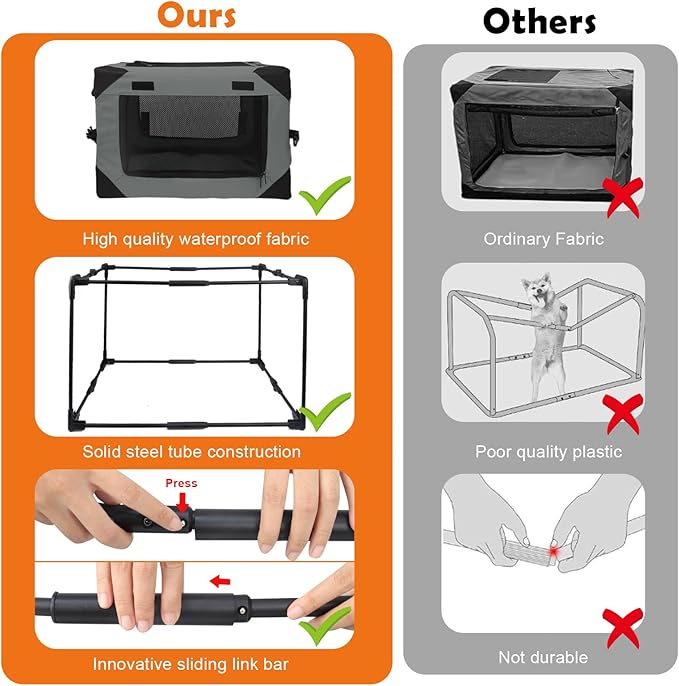 Ours

High quality waterproof fabric

Solid steel tube construction

Press

Innovative sliding link bar

Others

Ordinary Fabric

Poor quality plastic

Not durable