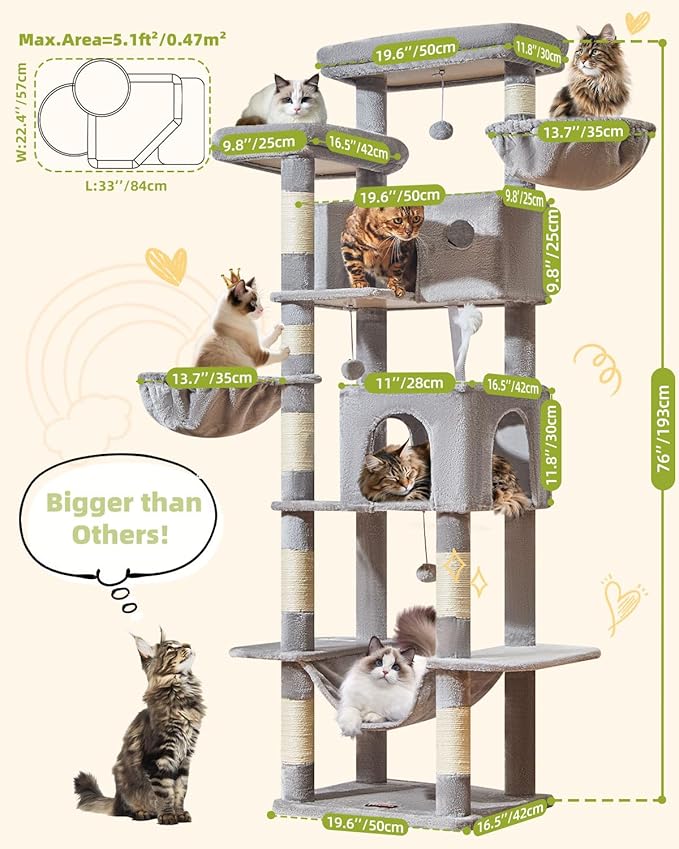 Max.Area=5.1ft²/0.47m²

W:22.4''/57cm

L:33''/84cm

19.6''/50cm

11.8''/30cm

9.8''/25cm

16.5''/42cm

13.7''/35cm

19.6''/50cm

9.8'/25cm

9.8''/25cm

13.7''/35cm

11''/28cm

16.5''/42cm

11.8''/30cm

76''/193cm

Bigger than Others!

19.6''/50cm

16.5''/42cm