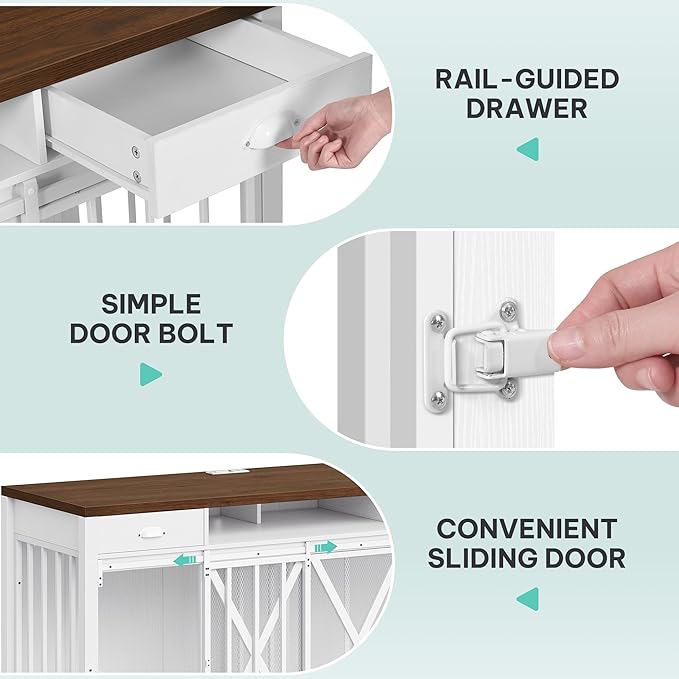 RAIL-GUIDED DRAWER

SIMPLE DOOR BOLT

CONVENIENT SLIDING DOOR