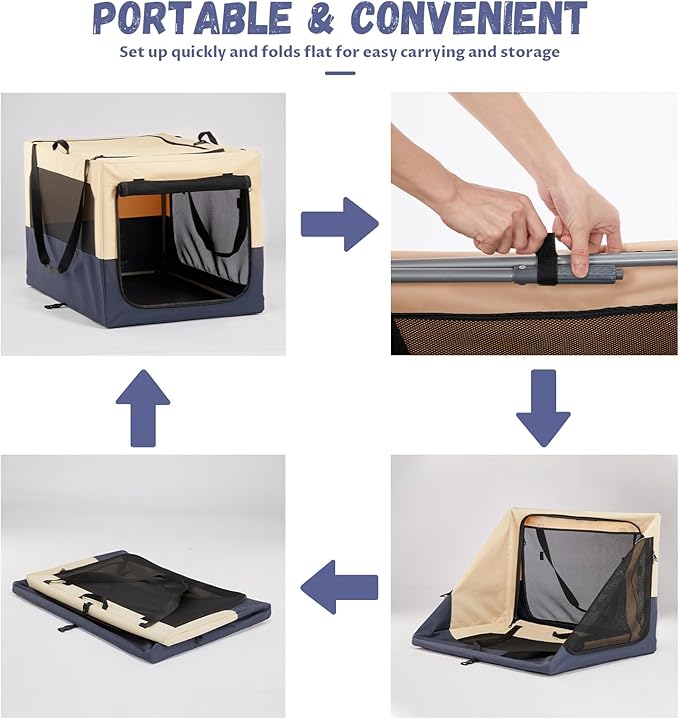 PORTABLE & CONVENIENT

Set up quickly and folds flat for easy carrying and storage