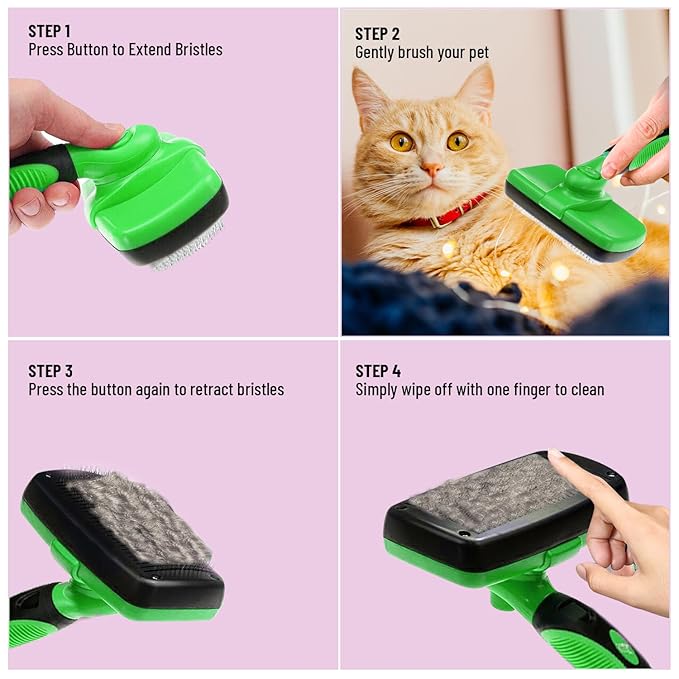 STEP 1
Press Button to Extend Bristles

STEP 2
Gently brush your pet

STEP 3
Press the button again to retract bristles

STEP 4
Simply wipe off with one finger to clean