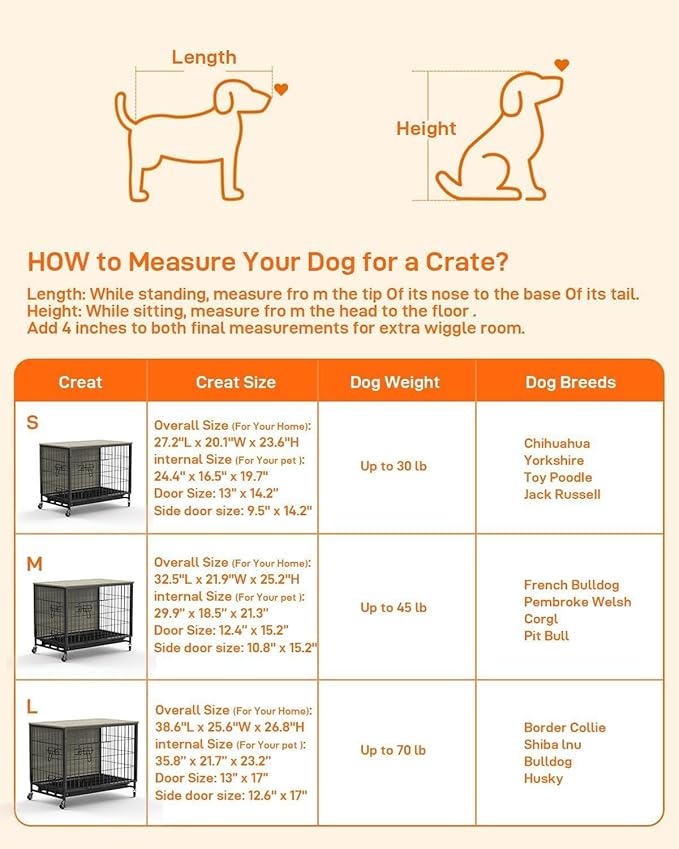 Length

Height

HOW to Measure Your Dog for a Crate?

Length: While standing, measure fro m the tip Of its nose to the base Of its tail.
Height: While sitting, measure fro m the head to the floor .
Add 4 inches to both final measurements for extra wiggle room.

| Creat | Creat Size | Dog Weight | Dog Breeds |
|---|---|---|---|
| S | Overall Size (For Your Home): 27.2"L x 20.1"W x 23.6"H internal Size (For Your pet ): 24.4" x 16.5" x 19.7" Door Size: 13" x 14.2" Side door size: 9.5" x 14.2" | Up to 30 lb | Chihuahua Yorkshire Toy Poodle Jack Russell |
| M | Overall Size (For Your Home): 32.5"L x 21.9"W x 25.2"H internal Size (For Your pet ): 29.9" x 18.5" x 21.3" Door Size: 12.4" x 15.2" Side door size: 10.8" x 15.2" | Up to 45 lb | French Bulldog Pembroke Welsh Corgl Pit Bull |
| L | Overall Size (For Your Home): 38.6"L x 25.6"W x 26.8"H internal Size (For Your pet ): 35.8" x 21.7" x 23.2" Door Size: 13" x 17" Side door size: 12.6" x 17" | Up to 70 lb | Border Collie Shiba lnu Bulldog Husky |