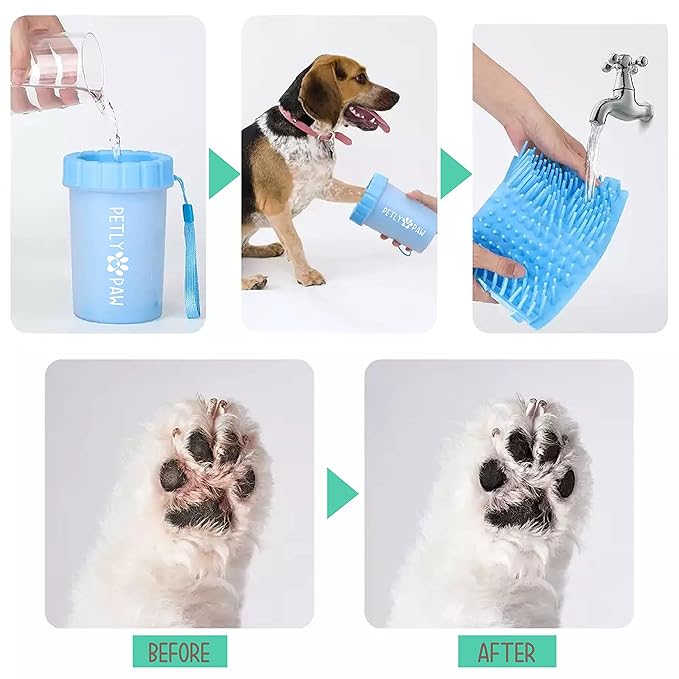 PETLY PAW

PETLY PAW

BEFORE

AFTER