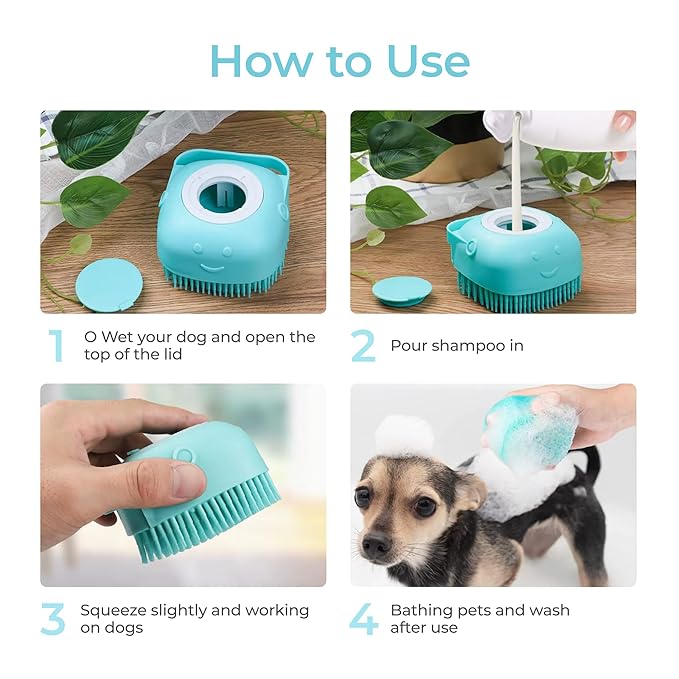 How to Use

1 O Wet your dog and open the top of the lid

2 Pour shampoo in

3 Squeeze slightly and working on dogs

4 Bathing pets and wash after use