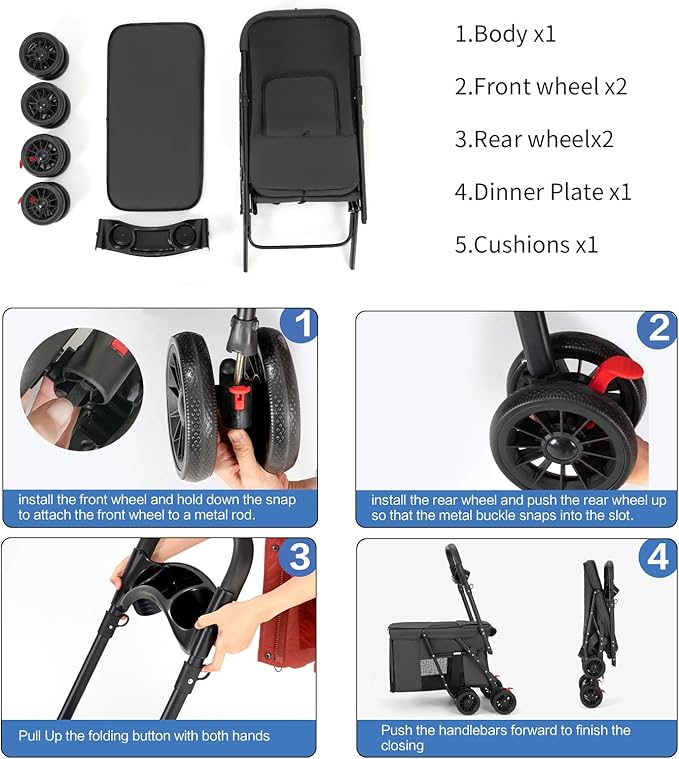 1.Body x1

2.Front wheel x2

3.Rear wheelx2

4.Dinner Plate x1

5.Cushions x1

1

install the front wheel and hold down the snap to attach the front wheel to a metal rod.

2

install the rear wheel and push the rear wheel up so that the metal buckle snaps into the slot.

3

Pull Up the folding button with both hands

4

Push the handlebars forward to finish the closing