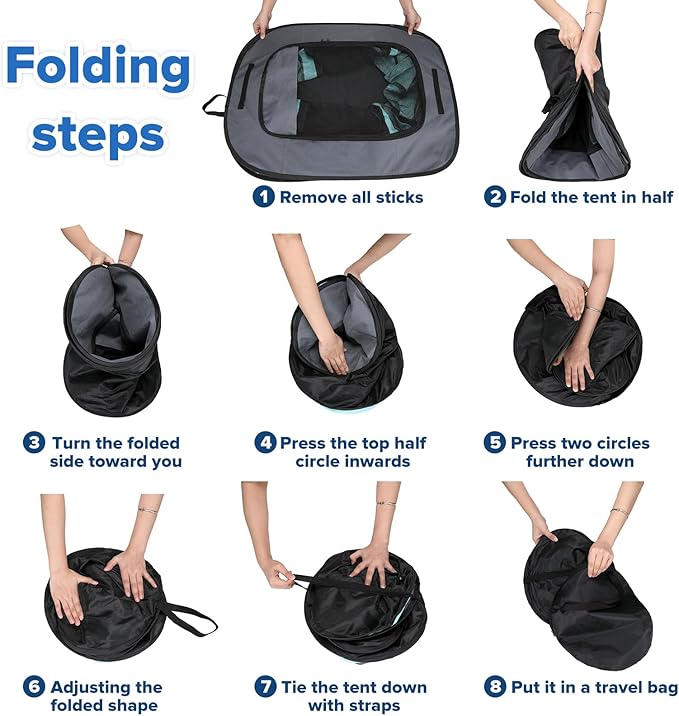 Folding steps

1 Remove all sticks

2 Fold the tent in half

3 Turn the folded side toward you

4 Press the top half circle inwards

5 Press two circles further down

6 Adjusting the folded shape

7 Tie the tent down with straps

8 Put it in a travel bag