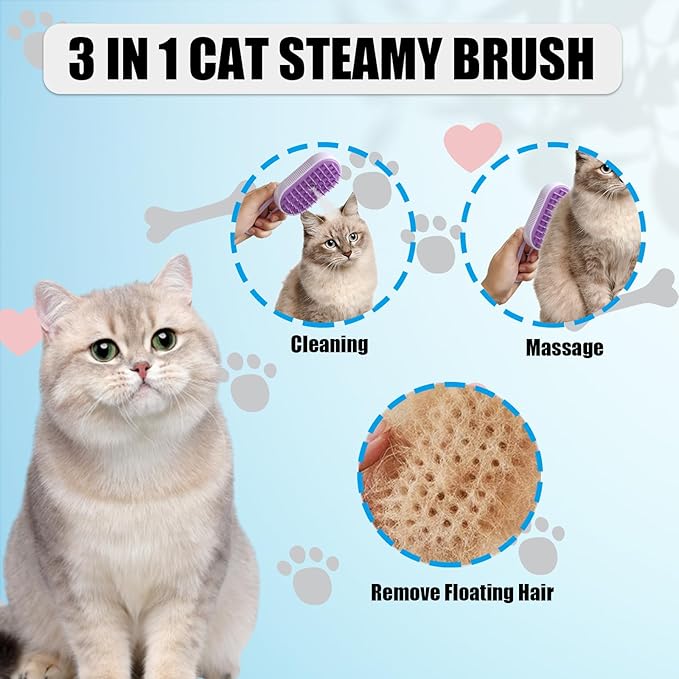 3 IN 1 CAT STEAMY BRUSH

Cleaning

Massage

Remove Floating Hair