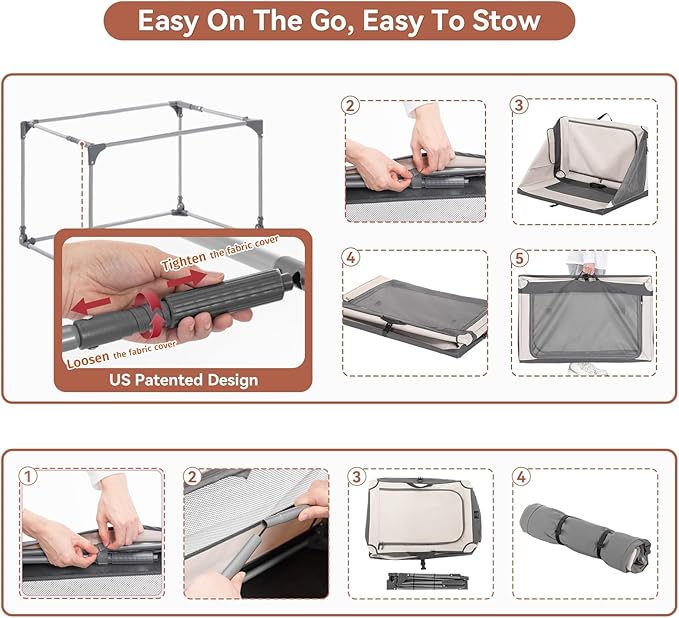 Easy On The Go, Easy To Stow

Tighten the fabric cover

Loosen the fabric cover

US Patented Design

2

3

4

5

1

2

3

4