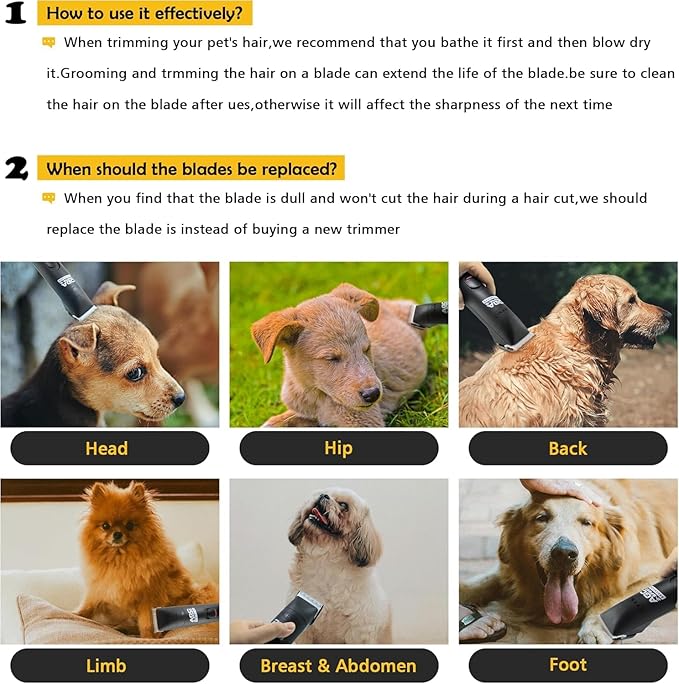 1 How to use it effectively?

When trimming your pet's hair,we recommend that you bathe it first and then blow dry it.Grooming and trmming the hair on a blade can extend the life of the blade.be sure to clean the hair on the blade after ues,otherwise it will affect the sharpness of the next time

2 When should the blades be replaced?

When you find that the blade is dull and won't cut the hair during a hair cut,we should replace the blade is instead of buying a new trimmer

Head

Hip

Back

Limb

Breast & Abdomen

Foot