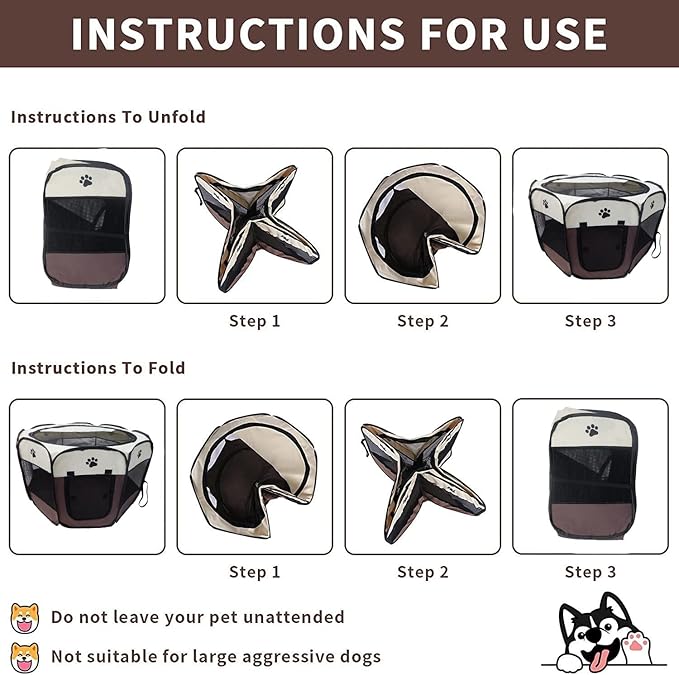 INSTRUCTIONS FOR USE

Instructions To Unfold

Step 1

Step 2

Step 3

Instructions To Fold

Step 1

Step 2

Step 3

Do not leave your pet unattended

Not suitable for large aggressive dogs