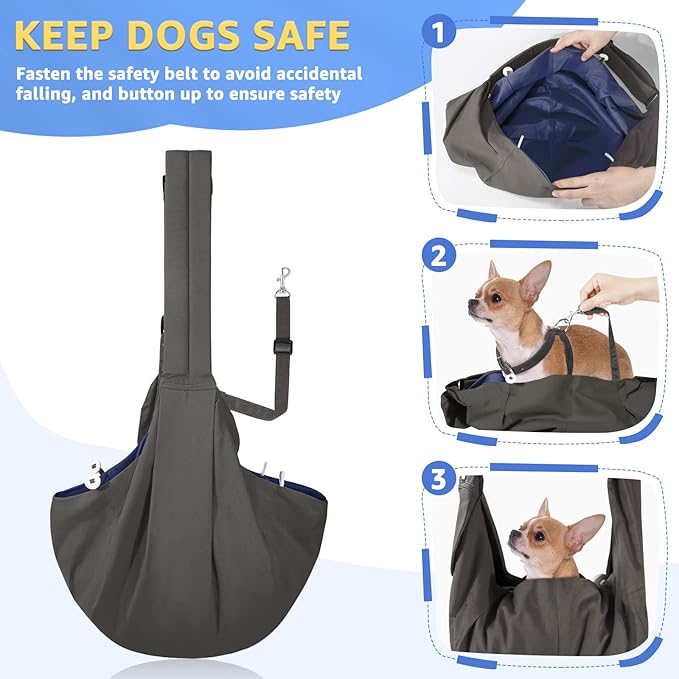 KEEP DOGS SAFE

Fasten the safety belt to avoid accidental falling, and button up to ensure safety

1

2

3