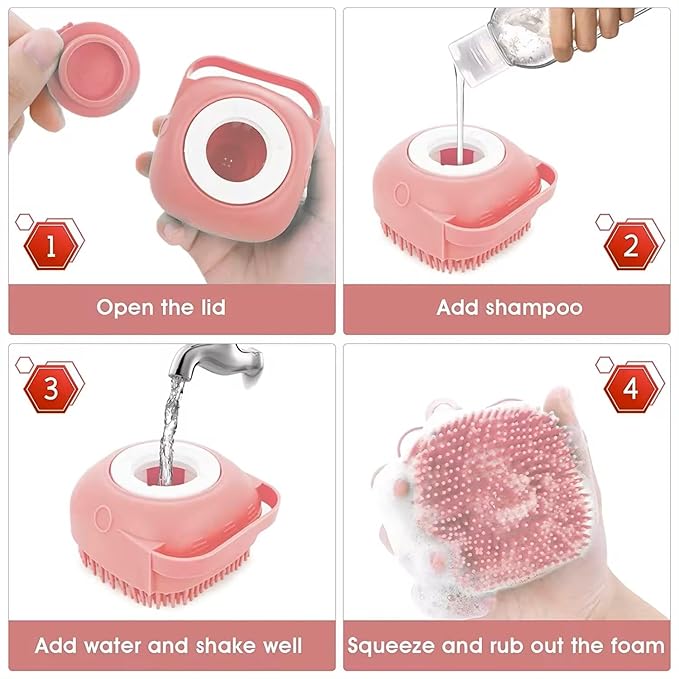 1

Open the lid

2

Add shampoo

3

Add water and shake well

4

Squeeze and rub out the foam