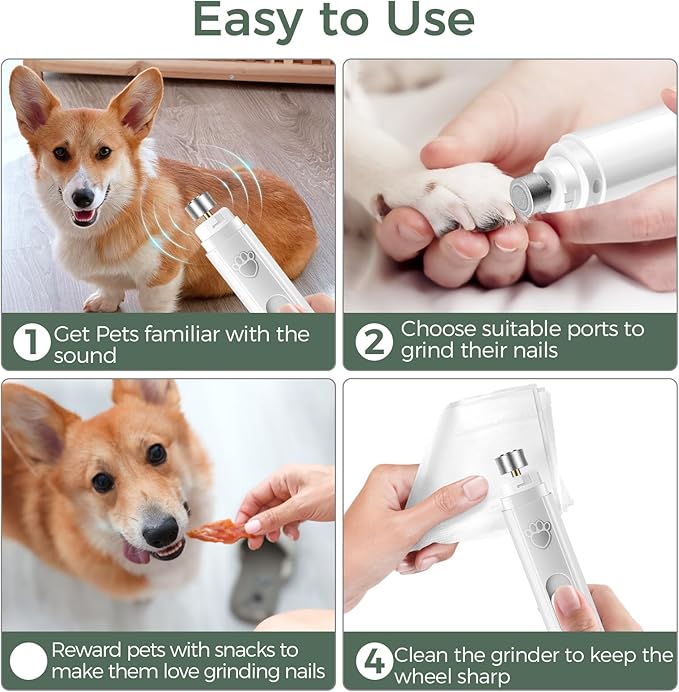 Easy to Use

1 Get Pets familiar with the sound

2 Choose suitable ports to grind their nails

Reward pets with snacks to make them love grinding nails

4 Clean the grinder to keep the wheel sharp