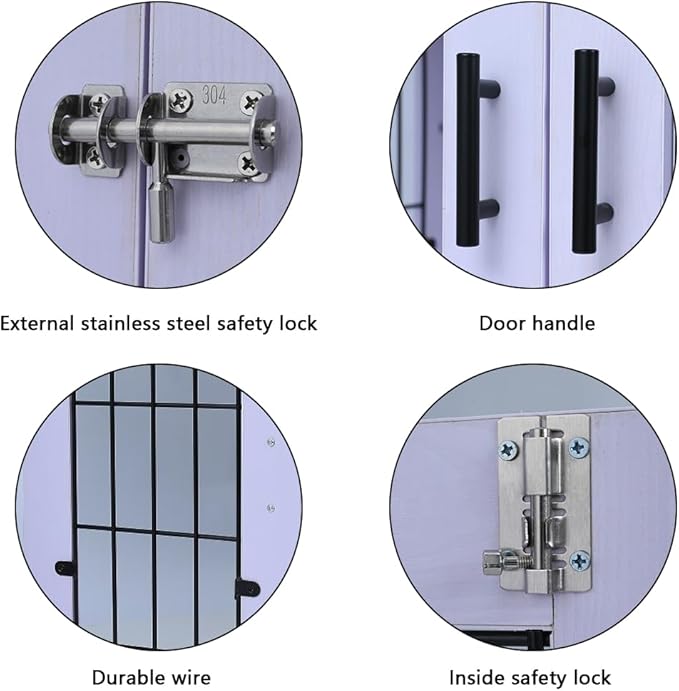 304

External stainless steel safety lock

Door handle

Durable wire

Inside safety lock