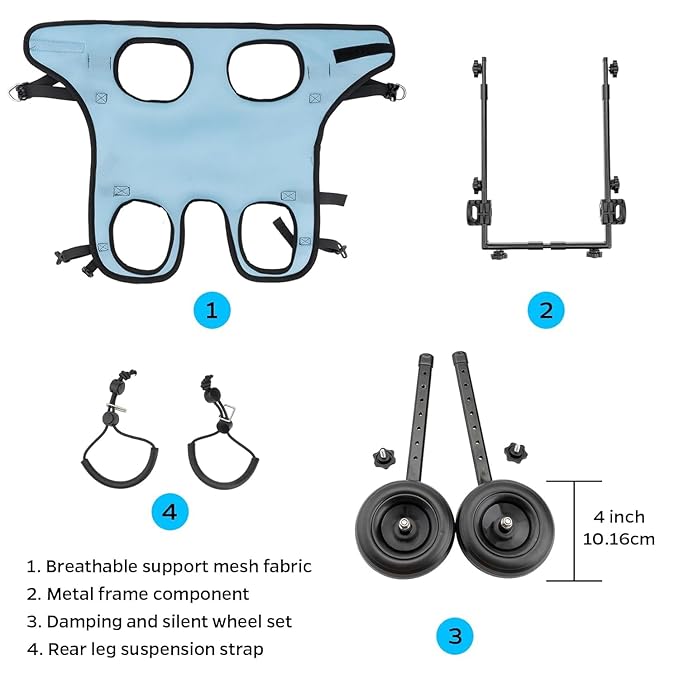 1

2

4

4 inch
10.16cm

1. Breathable support mesh fabric
2. Metal frame component
3. Damping and silent wheel set
4. Rear leg suspension strap

3