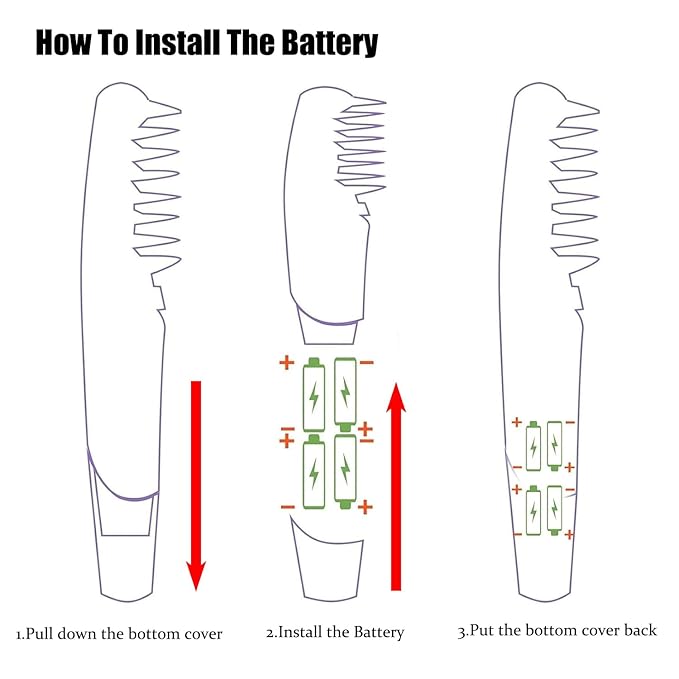 How To Install The Battery

+ −
− +
+ −
− +

+ −
− +
+ −
− +

1.Pull down the bottom cover

2.Install the Battery

3.Put the bottom cover back