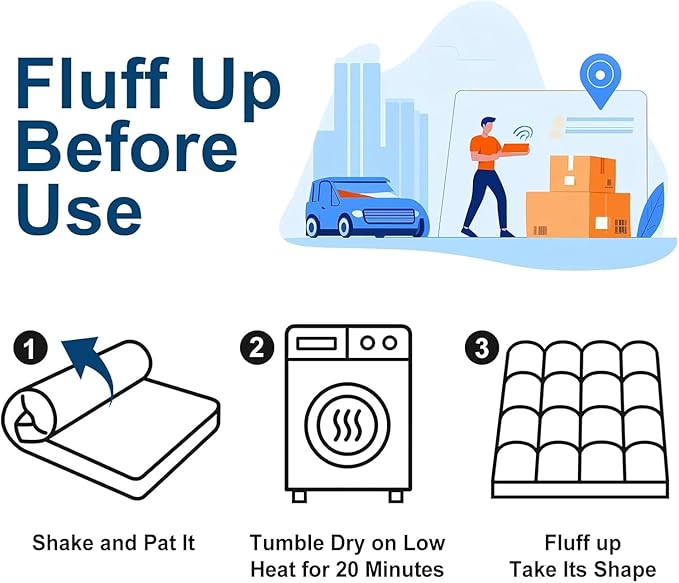 Fluff Up Before Use

1

Shake and Pat It

2

Tumble Dry on Low Heat for 20 Minutes

3

Fluff up Take Its Shape