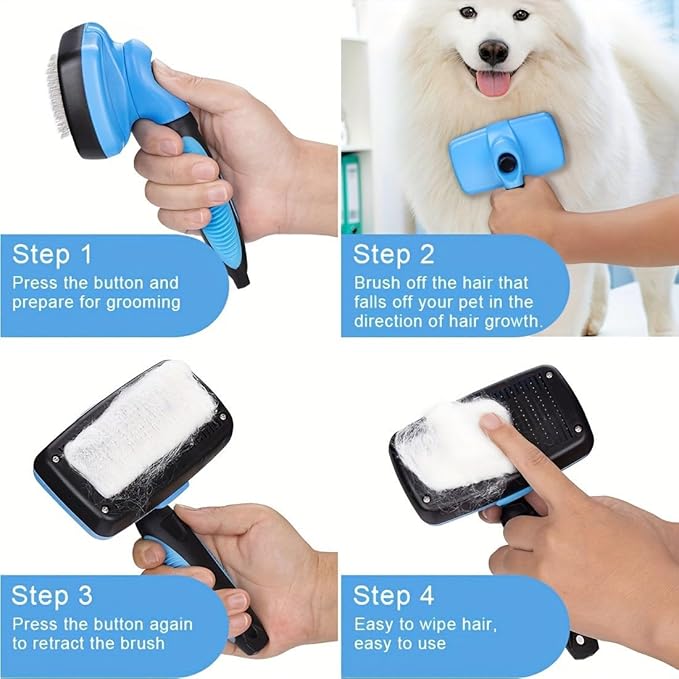 Step 1
Press the button and prepare for grooming

Step 2
Brush off the hair that falls off your pet in the direction of hair growth.

Step 3
Press the button again to retract the brush

Step 4
Easy to wipe hair, easy to use