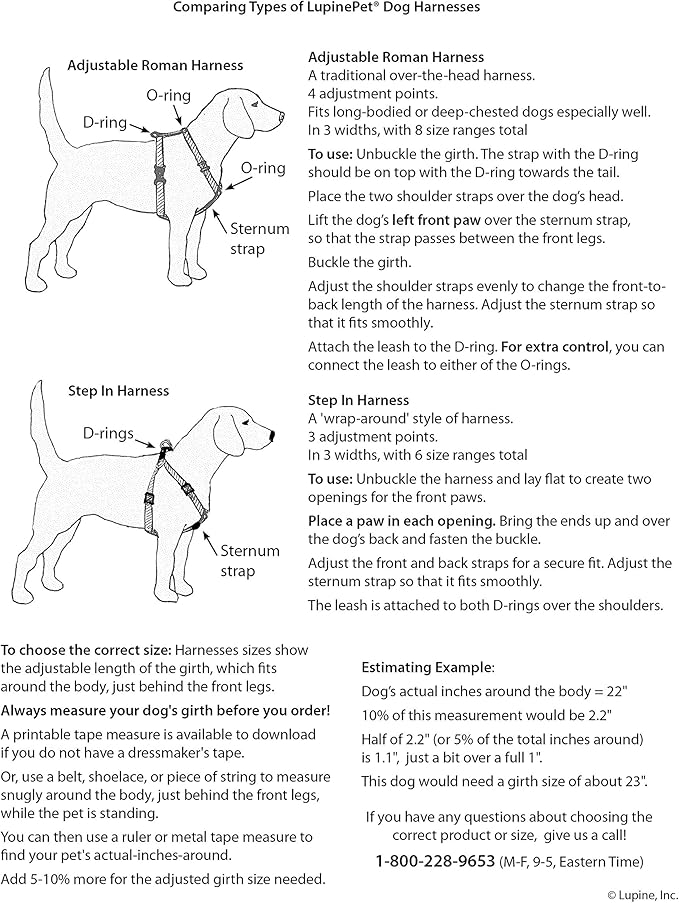 Comparing Types of LupinePet® Dog Harnesses

Adjustable Roman Harness

O-ring

D-ring

O-ring

Sternum strap

Adjustable Roman Harness
A traditional over-the-head harness.
4 adjustment points.
Fits long-bodied or deep-chested dogs especially well.
In 3 widths, with 8 size ranges total

To use: Unbuckle the girth. The strap with the D-ring should be on top with the D-ring towards the tail.

Place the two shoulder straps over the dog's head.

Lift the dog's left front paw over the sternum strap, so that the strap passes between the front legs.

Buckle the girth.

Adjust the shoulder straps evenly to change the front-to-back length of the harness. Adjust the sternum strap so that it fits smoothly.

Attach the leash to the D-ring. For extra control, you can connect the leash to either of the O-rings.

Step In Harness

D-rings

Sternum strap

Step In Harness
A 'wrap-around' style of harness.
3 adjustment points.
In 3 widths, with 6 size ranges total

To use: Unbuckle the harness and lay flat to create two openings for the front paws.

Place a paw in each opening. Bring the ends up and over the dog's back and fasten the buckle.

Adjust the front and back straps for a secure fit. Adjust the sternum strap so that it fits smoothly.

The leash is attached to both D-rings over the shoulders.

To choose the correct size: Harnesses sizes show the adjustable length of the girth, which fits around the body, just behind the front legs.

Always measure your dog's girth before you order!

A printable tape measure is available to download if you do not have a dressmaker's tape.

Or, use a belt, shoelace, or piece of string to measure snugly around the body, just behind the front legs, while the pet is standing.

You can then use a ruler or metal tape measure to find your pet's actual-inches-around.

Add 5-10% more for the adjusted girth size needed.

Estimating Example:

Dog's actual inches around the body = 22"

10% of this measurement would be 2.2"

Half of 2.2" (or 5% of the total inches around) is 1.1", just a bit over a full 1".

This dog would need a girth size of about 23".

If you have any questions about choosing the correct product or size, give us a call!

1-800-228-9653 (M-F, 9-5, Eastern Time)

© Lupine, Inc.