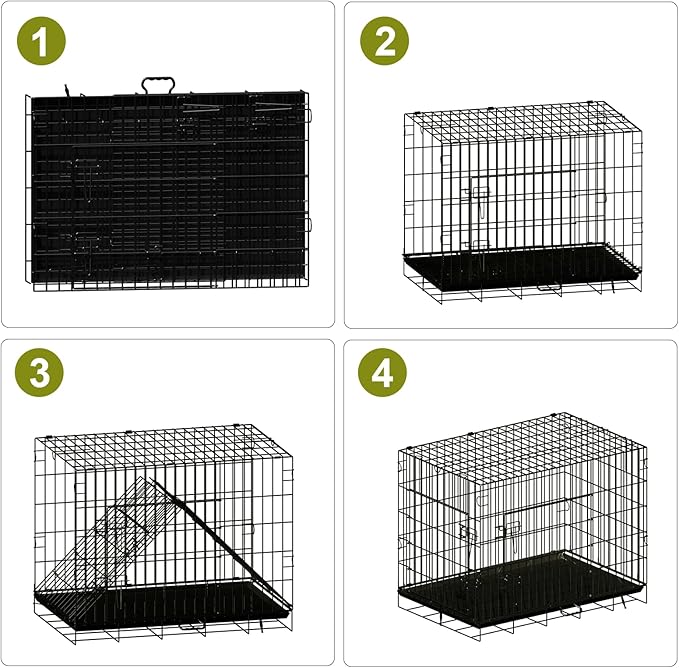 1

2

3

4