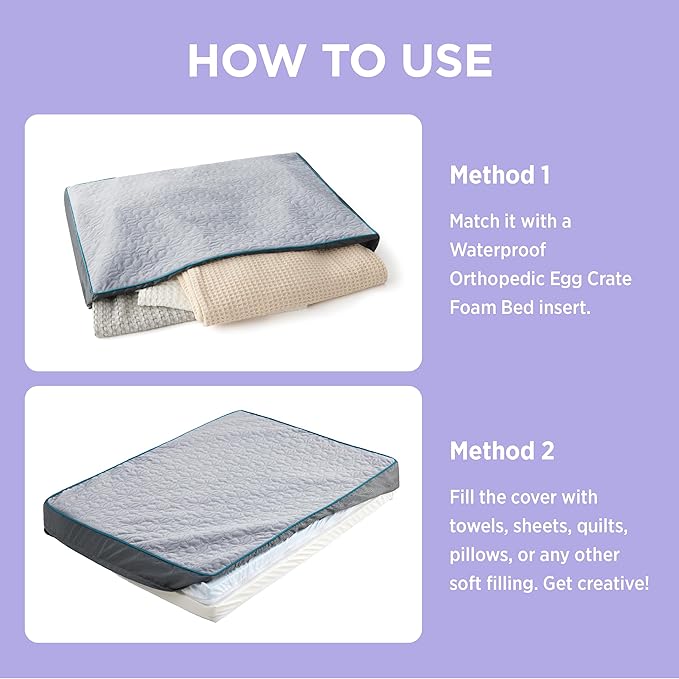 HOW TO USE

Method 1

Match it with a Waterproof Orthopedic Egg Crate Foam Bed insert.

Method 2

Fill the cover with towels, sheets, quilts, pillows, or any other soft filling. Get creative!