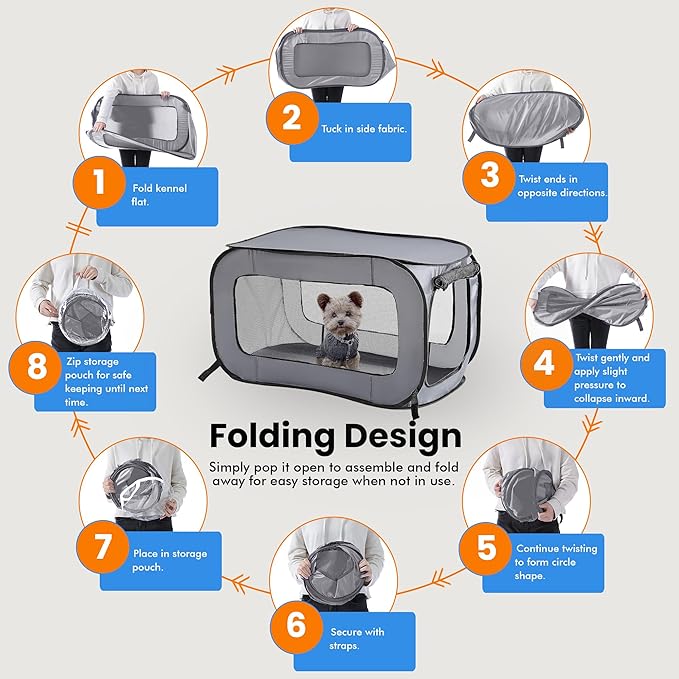 1
Fold kennel flat.

2
Tuck in side fabric.

3
Twist ends in opposite directions.

4
Twist gently and apply slight pressure to collapse inward.

5
Continue twisting to form circle shape.

6
Secure with straps.

7
Place in storage pouch.

8
Zip storage pouch for safe keeping until next time.

Folding Design

Simply pop it open to assemble and fold away for easy storage when not in use.