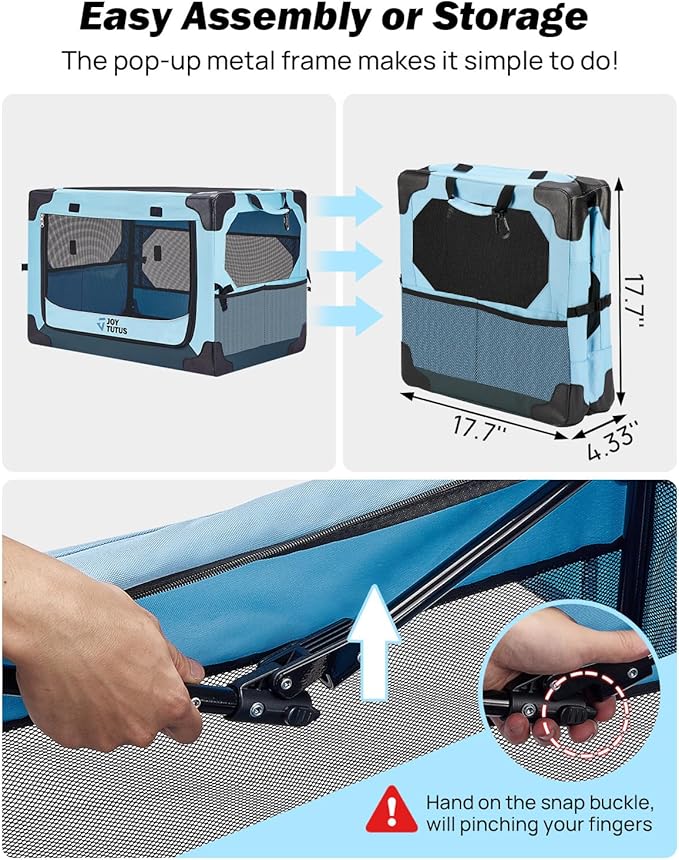 Easy Assembly or Storage

The pop-up metal frame makes it simple to do!

JOY TUTUS

17.7"

17.7"

4.33"

Hand on the snap buckle, will pinching your fingers