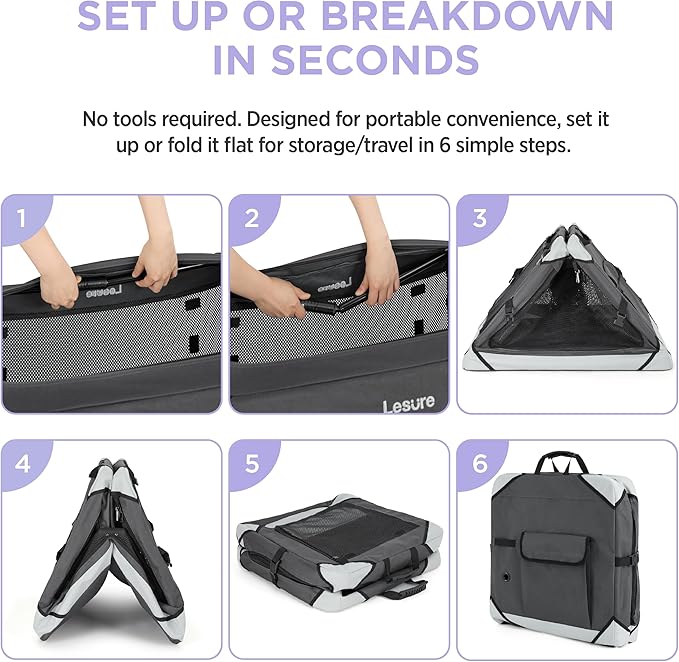 SET UP OR BREAKDOWN IN SECONDS

No tools required. Designed for portable convenience, set it up or fold it flat for storage/travel in 6 simple steps.

1

Lesure

2

Lesure

Lesure

3

4

5

6