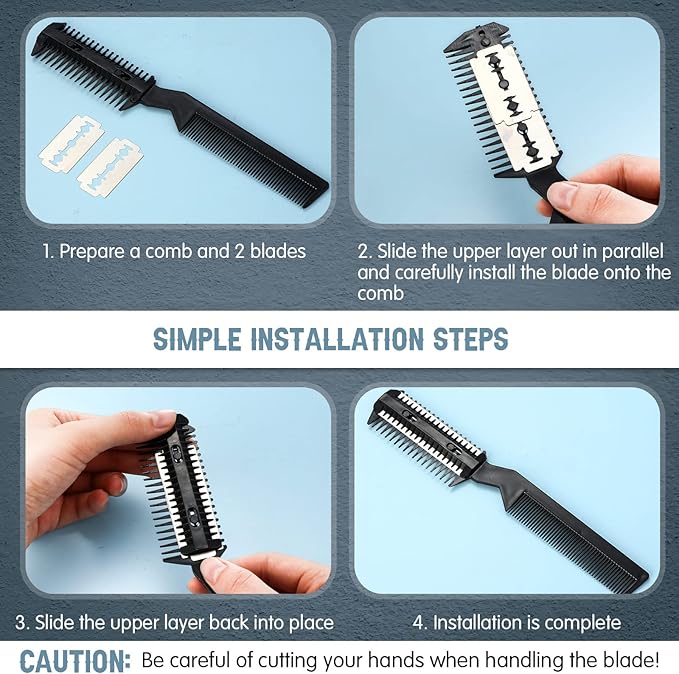 1. Prepare a comb and 2 blades

2. Slide the upper layer out in parallel and carefully install the blade onto the comb

SIMPLE INSTALLATION STEPS

3. Slide the upper layer back into place

4. Installation is complete

CAUTION: Be careful of cutting your hands when handling the blade!