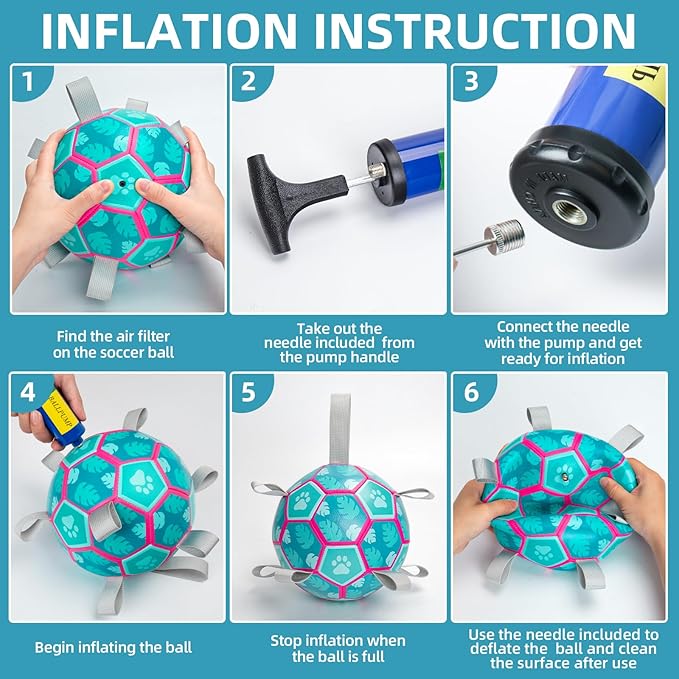 INFLATION INSTRUCTION

1

Find the air filter on the soccer ball

2

Take out the needle included from the pump handle

3

Connect the needle with the pump and get ready for inflation

4

BALLPUMP

Begin inflating the ball

5

Stop inflation when the ball is full

6

Use the needle included to deflate the ball and clean the surface after use