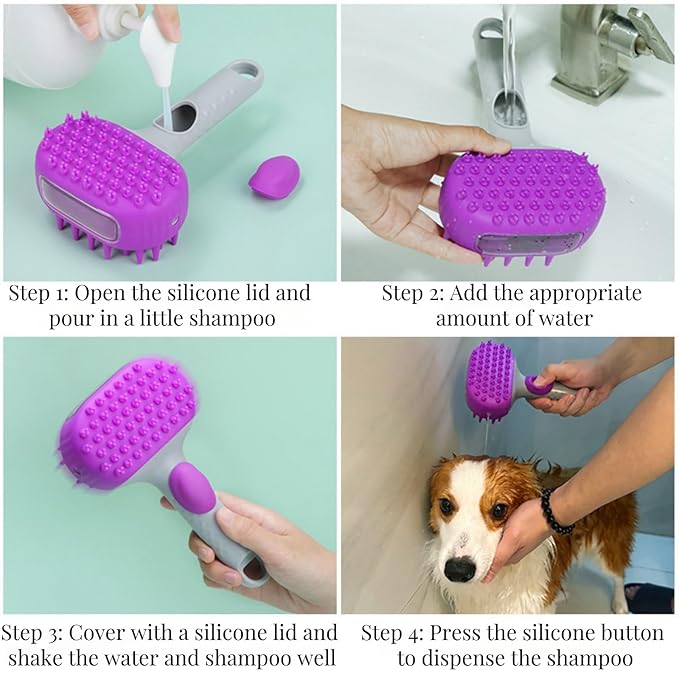 Step 1: Open the silicone lid and pour in a little shampoo

Step 2: Add the appropriate amount of water

Step 3: Cover with a silicone lid and shake the water and shampoo well

Step 4: Press the silicone button to dispense the shampoo