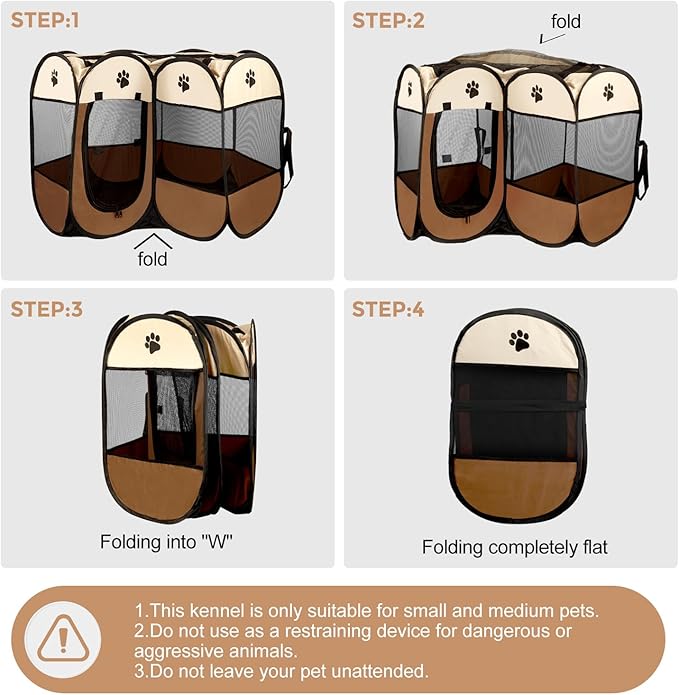 STEP:1

fold

STEP:2

fold

STEP:3

Folding into "W"

STEP:4

Folding completely flat

1.This kennel is only suitable for small and medium pets.
2.Do not use as a restraining device for dangerous or aggressive animals.
3.Do not leave your pet unattended.