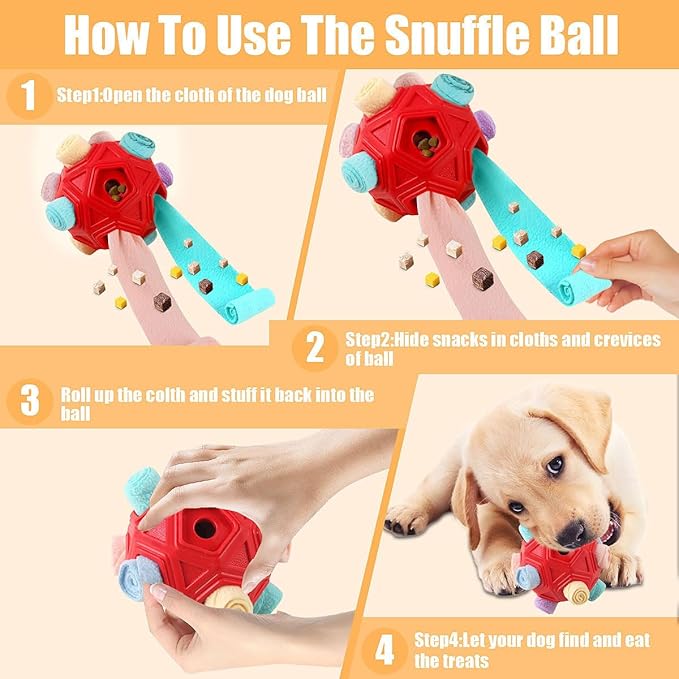 How To Use The Snuffle Ball

1 Step1:Open the cloth of the dog ball

2 Step2:Hide snacks in cloths and crevices of ball

3 Roll up the colth and stuff it back into the ball

4 Step4:Let your dog find and eat the treats