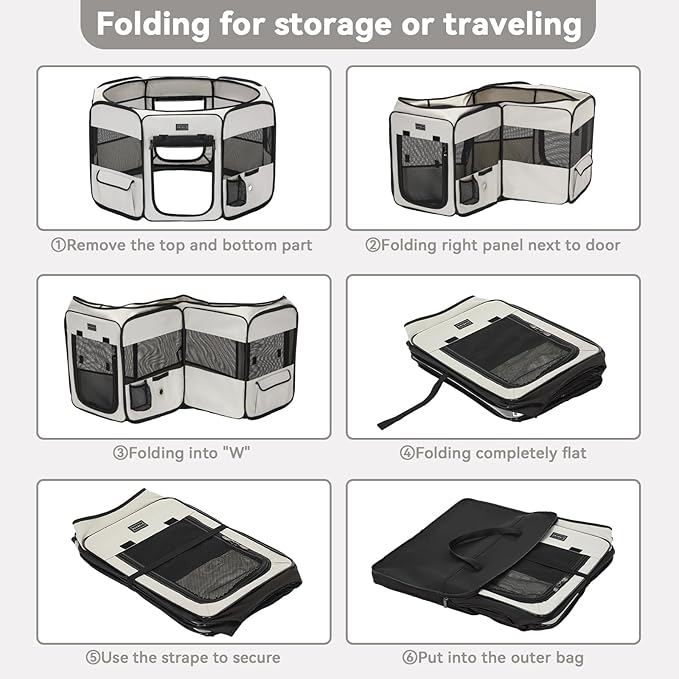 Folding for storage or traveling

①Remove the top and bottom part

②Folding right panel next to door

③Folding into "W"

④Folding completely flat

⑤Use the strape to secure

⑥Put into the outer bag