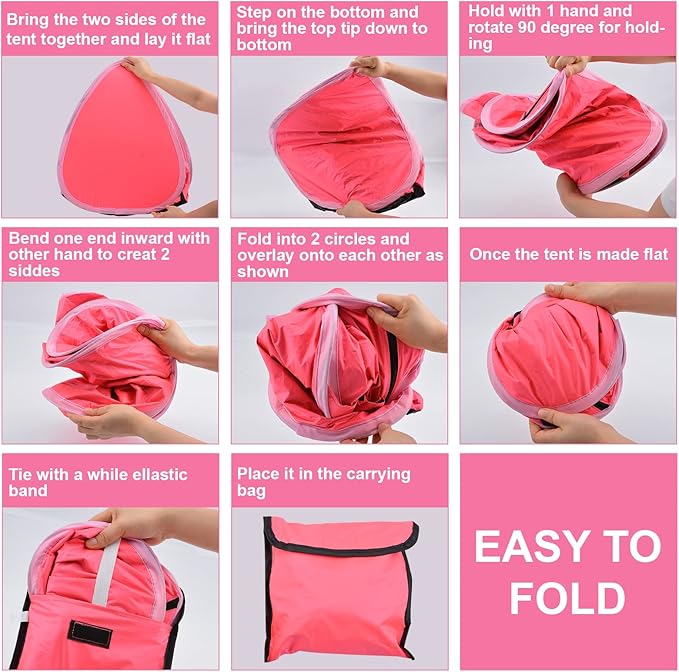 Bring the two sides of the tent together and lay it flat

Step on the bottom and bring the top tip down to bottom

Hold with 1 hand and rotate 90 degree for holding

Bend one end inward with other hand to creat 2 siddes

Fold into 2 circles and overlay onto each other as shown

Once the tent is made flat

Tie with a while ellastic band

Place it in the carrying bag

EASY TO FOLD