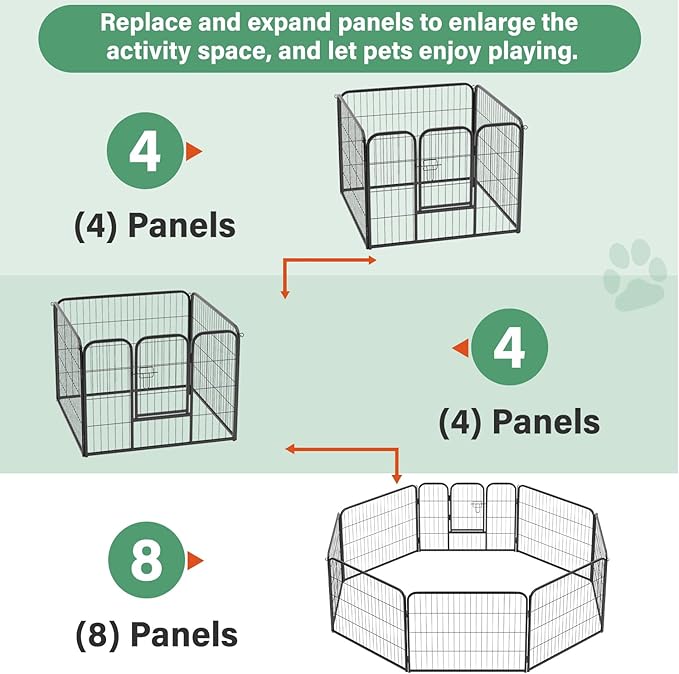 Replace and expand panels to enlarge the activity space, and let pets enjoy playing.

4

(4) Panels

4

(4) Panels

8

(8) Panels