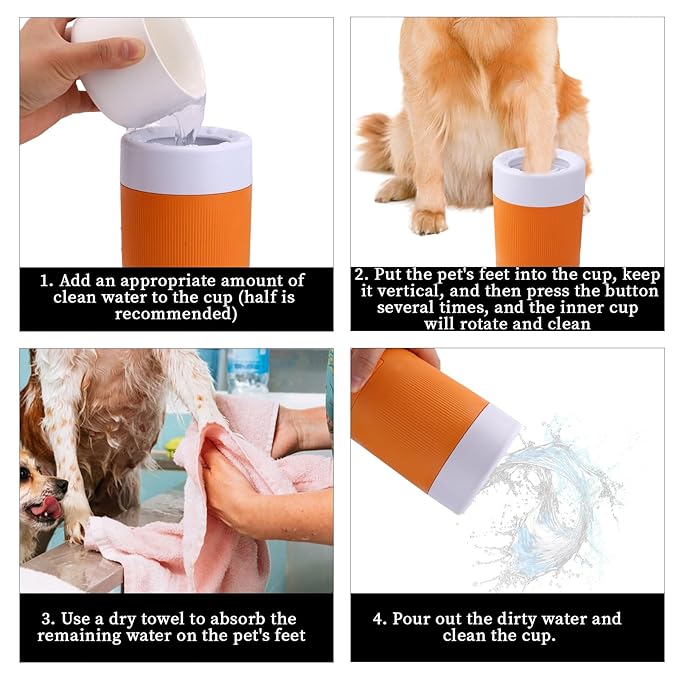 1. Add an appropriate amount of clean water to the cup (half is recommended)

2. Put the pet's feet into the cup, keep it vertical, and then press the button several times, and the inner cup will rotate and clean

3. Use a dry towel to absorb the remaining water on the pet's feet

4. Pour out the dirty water and clean the cup.